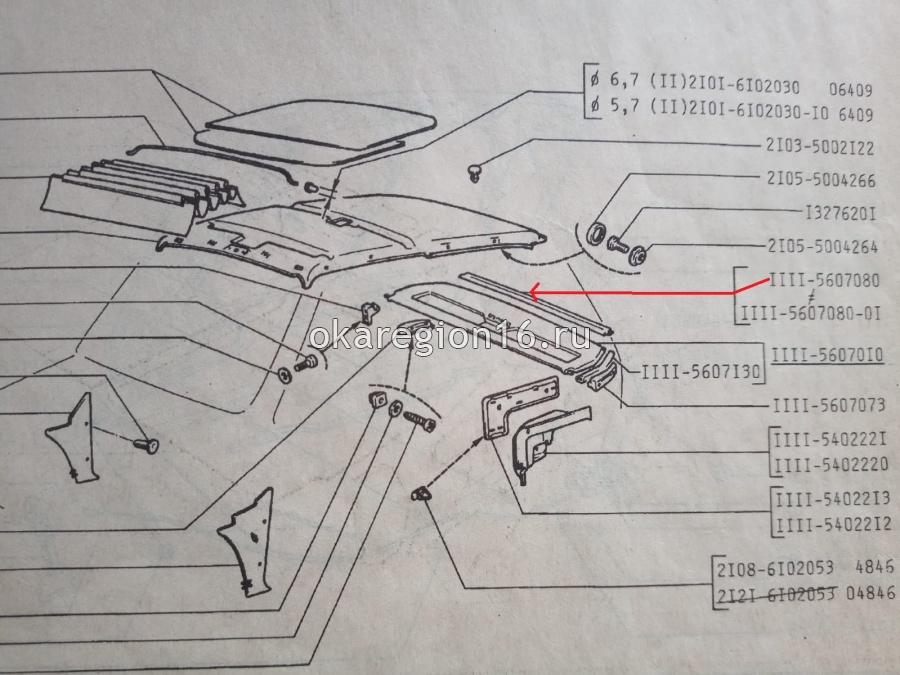 ø 6,7 (II)2I0I-6I02030 06409
ø 5,7 (II)2I0I-6I02030-I0 6409
2I03-5002I22
2I05-5004266
I327620I
2I05-5004264
IIII-5607080
IIII-5607080-0I
okaregion16.ru
IIII-56070I0
IIII-5607I30
IIII-5607073
IIII-540222I
IIII-5402220
IIII-54022I3
IIII-54022I2
2I08-6I02053 4846
2I2I-6I02053 04846